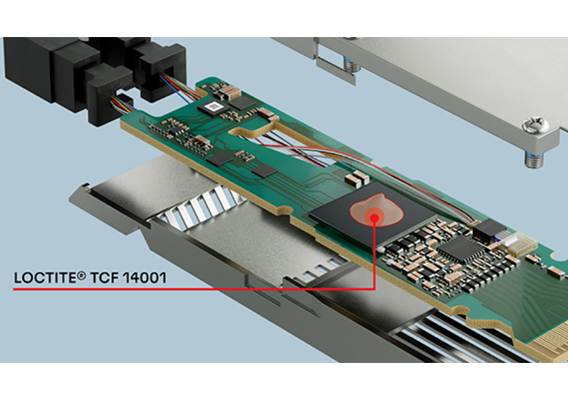 LOCTITE® TCF 14001